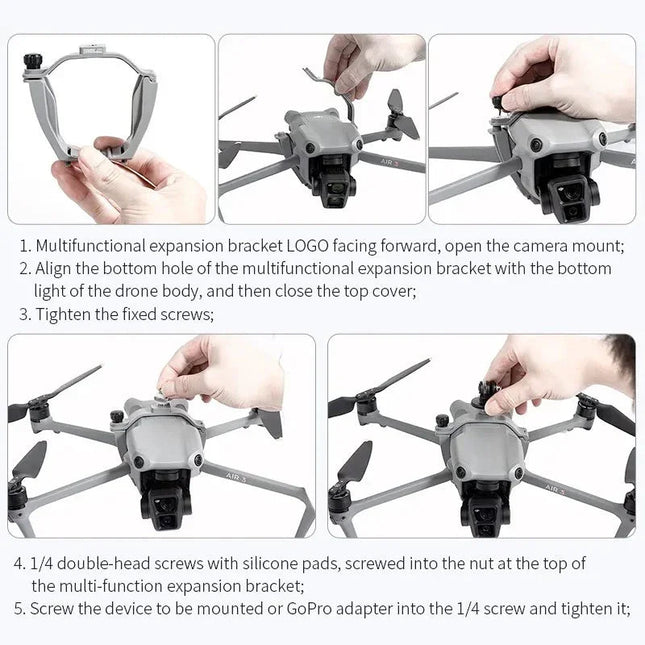 AIR 3

AIR 3

1. Multifunctional expansion bracket LOGO facing forward, open the camera mount;
2. Align the bottom hole of the multifunctional expansion bracket with the bottom light of the drone body, and then close the top cover;
3. Tighten the fixed screws;

AIR 3

AIR 3

4. 1/4 double-head screws with silicone pads, screwed into the nut at the top of the multi-function expansion bracket;
5. Screw the device to be mounted or GoPro adapter into the 1/4 screw and tighten it;