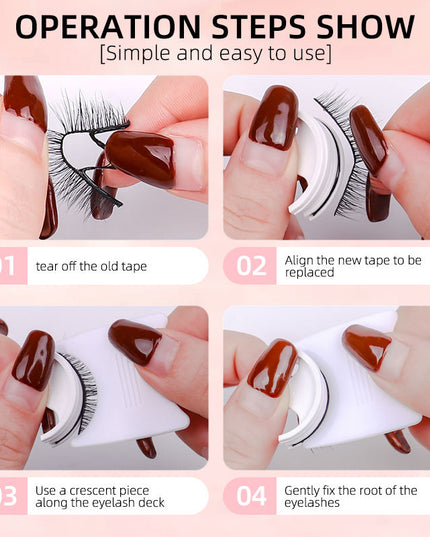 OPERATION STEPS SHOW
[Simple and easy to use]

01 tear off the old tape

02 Align the new tape to be replaced

03 Use a crescent piece along the eyelash deck

04 Gently fix the root of the eyelashes