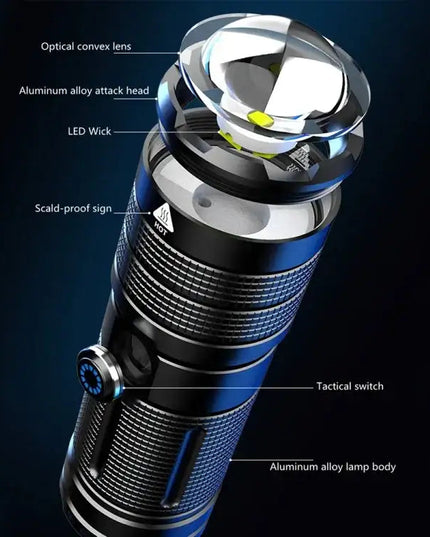 Optical convex lens

Aluminum alloy attack head

LED Wick

Scald-proof sign

HOT

Tactical switch

Aluminum alloy lamp body