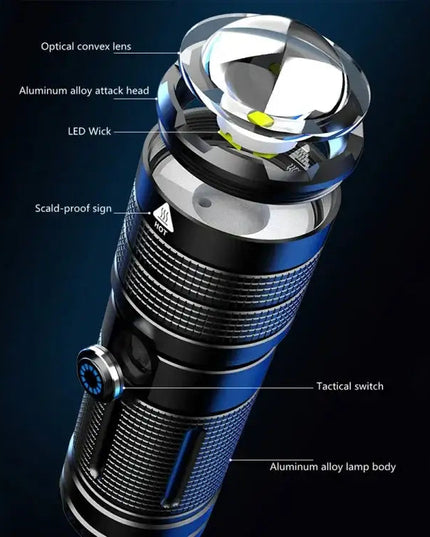 Optical convex lens
Aluminum alloy attack head
LED Wick
Scald-proof sign
HOT
Tactical switch
Aluminum alloy lamp body