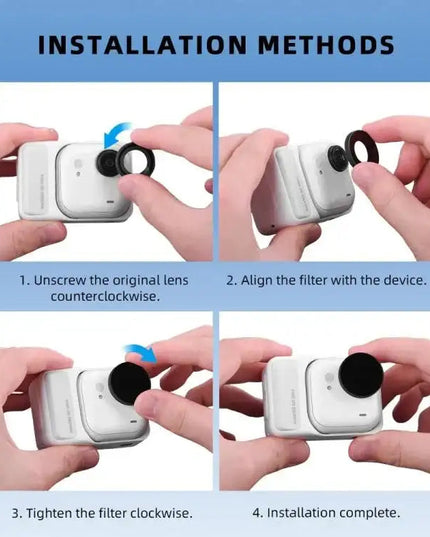 INSTALLATION METHODS

1. Unscrew the original lens counterclockwise.

2. Align the filter with the device.

3. Tighten the filter clockwise.

4. Installation complete.